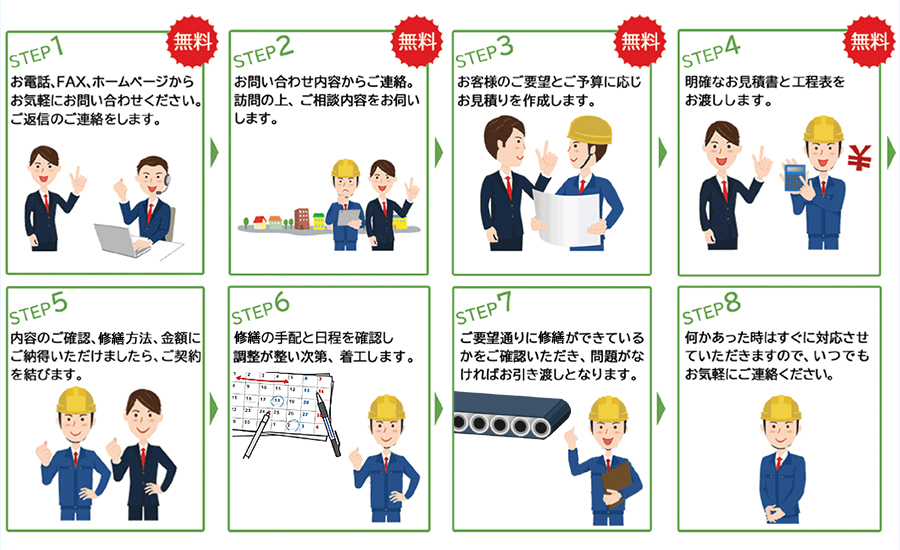 STEP1
無料
お電話、FAX、ホームページからお気軽にお問い合わせください。ご返信のご連絡をします。

STEP2
無料
お問い合わせ内容からご連絡。訪問の上、ご相談内容をお伺いします。

STEP3
無料
お客様のご要望とご予算に応じお見積りを作成します。

STEP4
無料
明確なお見積書と工程表をお渡しします。
¥

STEP5
内容のご確認、修繕方法、金額にご納得いただけましたら、ご契約を結びます。

STEP6
修繕の手配と日程を確認し調整が整い次第、着工します。

STEP7
ご要望通りに修繕ができているかをご確認いただき、問題がなければお引き渡しとなります。

STEP8
何かあった時はすぐに対応させていただきますので、いつでもお気軽にご連絡ください。